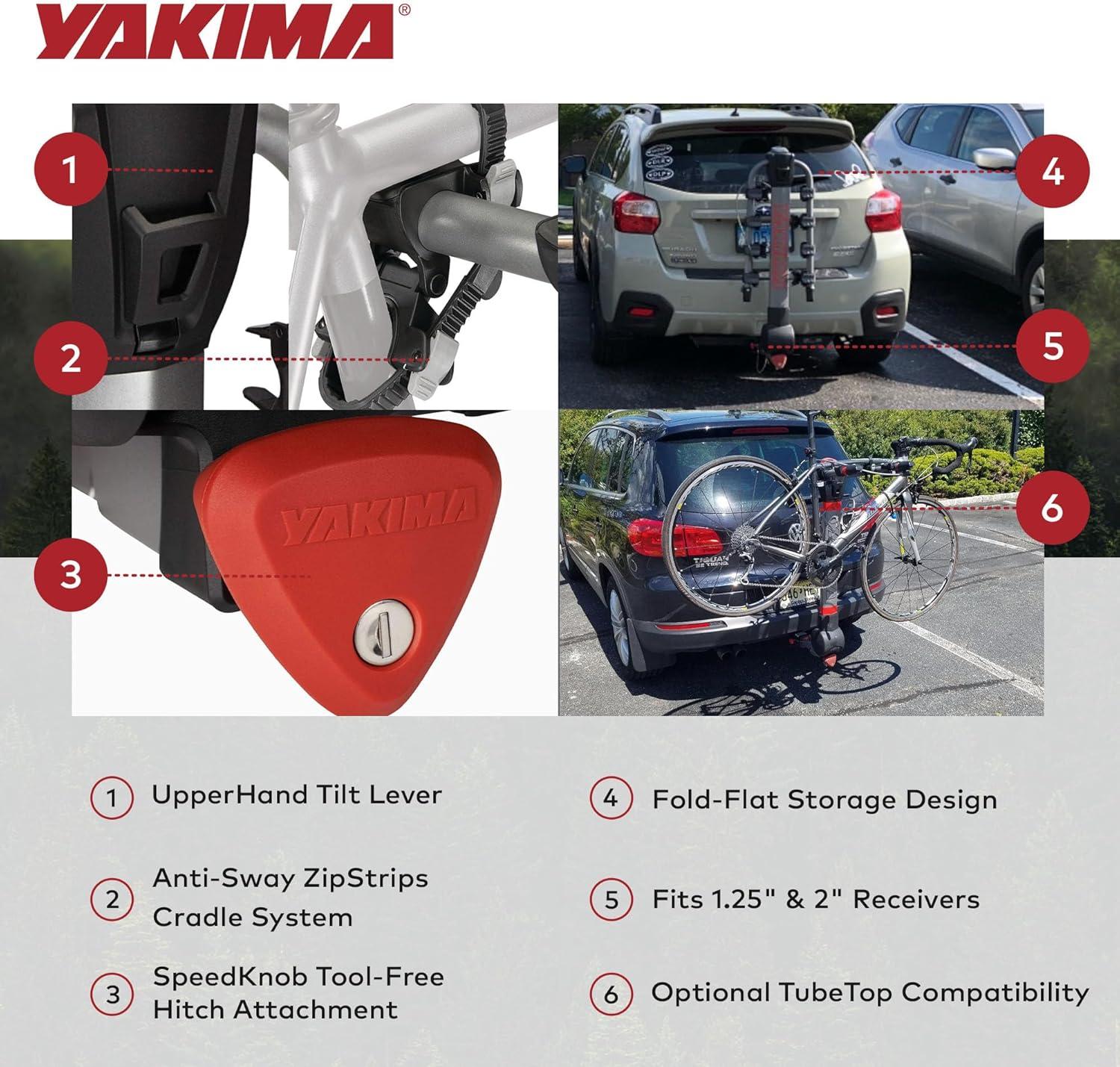 YAKIMA®

1

2

3

YAKIMA

4

5

6

1 UpperHand Tilt Lever

2 Anti-Sway ZipStrips Cradle System

3 SpeedKnob Tool-Free Hitch Attachment

4 Fold-Flat Storage Design

5 Fits 1.25" & 2" Receivers

6 Optional TubeTop Compatibility