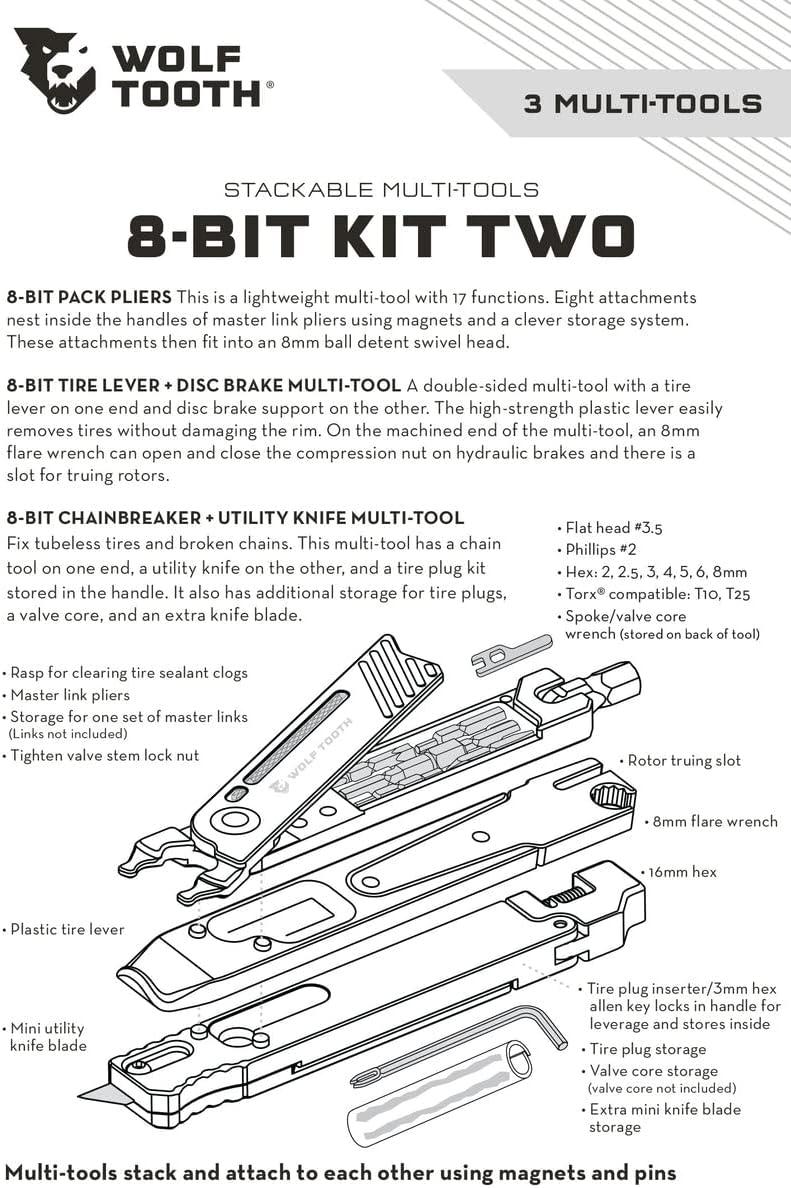 WOLF TOOTH®

3 MULTI-TOOLS

STACKABLE MULTI-TOOLS

8-BIT KIT TWO

8-BIT PACK PLIERS This is a lightweight multi-tool with 17 functions. Eight attachments nest inside the handles of master link pliers using magnets and a clever storage system. These attachments then fit into an 8mm ball detent swivel head.

8-BIT TIRE LEVER + DISC BRAKE MULTI-TOOL A double-sided multi-tool with a tire lever on one end and disc brake support on the other. The high-strength plastic lever easily removes tires without damaging the rim. On the machined end of the multi-tool, an 8mm flare wrench can open and close the compression nut on hydraulic brakes and there is a slot for truing rotors.

8-BIT CHAINBREAKER + UTILITY KNIFE MULTI-TOOL Fix tubeless tires and broken chains. This multi-tool has a chain tool on one end, a utility knife on the other, and a tire plug kit stored in the handle. It also has additional storage for tire plugs, a valve core, and an extra knife blade.

• Flat head #3.5
• Phillips #2
• Hex: 2, 2.5, 3, 4, 5, 6, 8mm
• Torx® compatible: T10, T25
• Spoke/valve core wrench (stored on back of tool)

• Rasp for clearing tire sealant clogs
• Master link pliers
• Storage for one set of master links (Links not included)
• Tighten valve stem lock nut

WOLF TOOTH

• Rotor truing slot
• 8mm flare wrench
• 16mm hex
• Plastic tire lever
• Mini utility knife blade
• Tire plug inserter/3mm hex allen key locks in handle for leverage and stores inside
• Tire plug storage
• Valve core storage (valve core not included)
• Extra mini knife blade storage

Multi-tools stack and attach to each other using magnets and pins