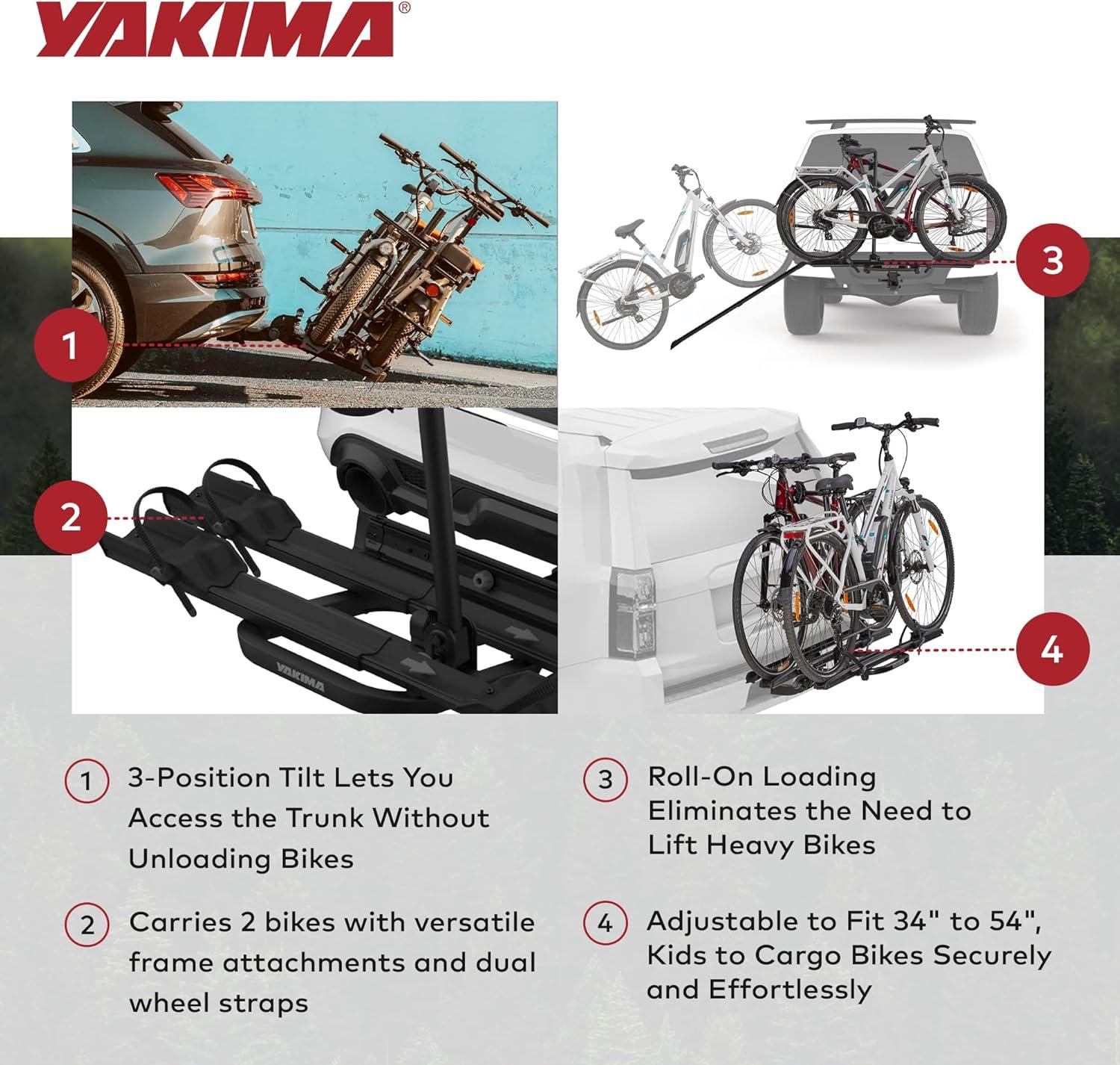 YAKIMA®

1

3

2

YAKIMA

4

1 3-Position Tilt Lets You Access the Trunk Without Unloading Bikes

2 Carries 2 bikes with versatile frame attachments and dual wheel straps

3 Roll-On Loading Eliminates the Need to Lift Heavy Bikes

4 Adjustable to Fit 34" to 54", Kids to Cargo Bikes Securely and Effortlessly