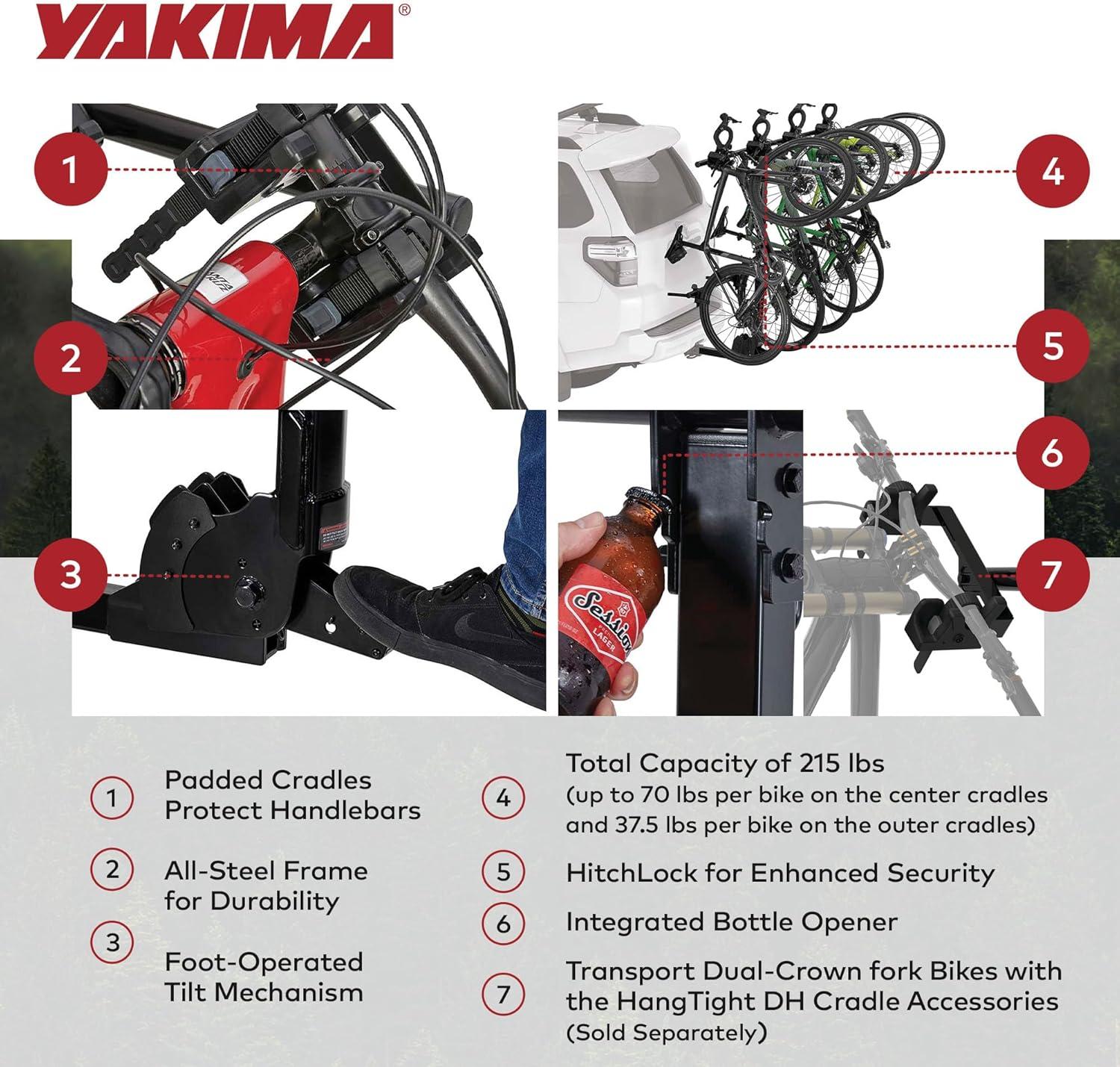 YAKIMA®

1

2

3

4

5

6

7

Session LAGER

1 Padded Cradles Protect Handlebars

2 All-Steel Frame for Durability

3 Foot-Operated Tilt Mechanism

4 Total Capacity of 215 lbs (up to 70 lbs per bike on the center cradles and 37.5 lbs per bike on the outer cradles)

5 HitchLock for Enhanced Security

6 Integrated Bottle Opener

7 Transport Dual-Crown fork Bikes with the HangTight DH Cradle Accessories (Sold Separately)